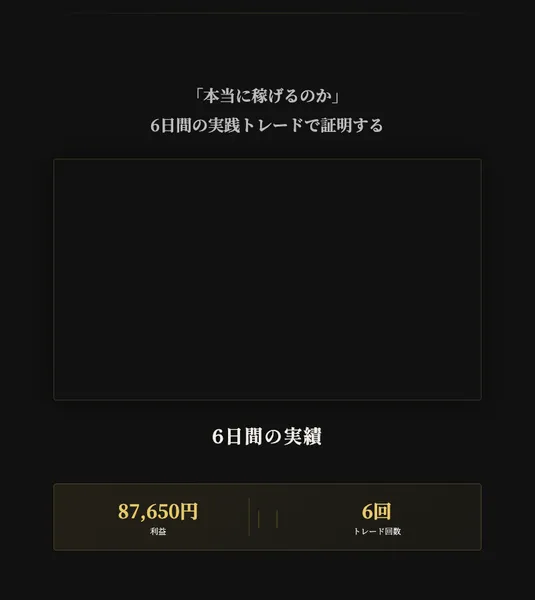 「本当に稼げるのか」
6日間の実践トレードで証明する

6日間の実績

87,650円
利益

6回
トレード回数